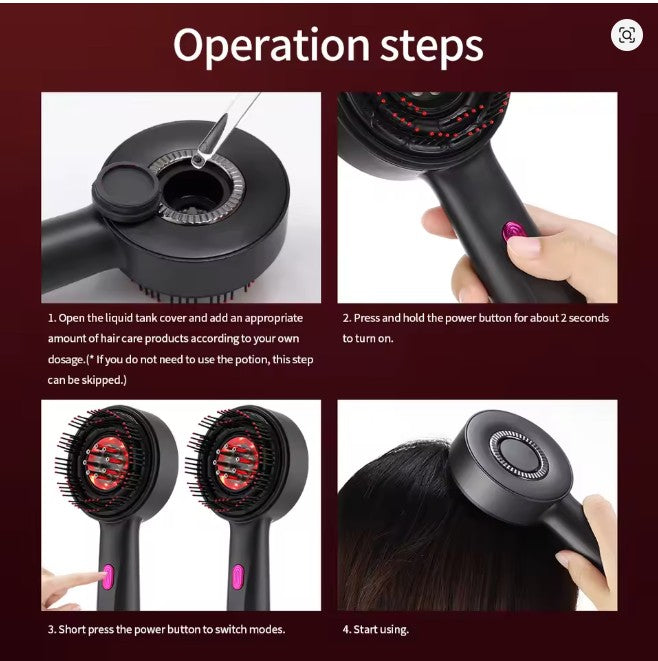 Operation steps

1. Open the liquid tank cover and add an appropriate amount of hair care products according to your own dosage.(* If you do not need to use the potion, this step can be skipped.)

2. Press and hold the power button for about 2 seconds to turn on.

3. Short press the power button to switch modes.

4. Start using.