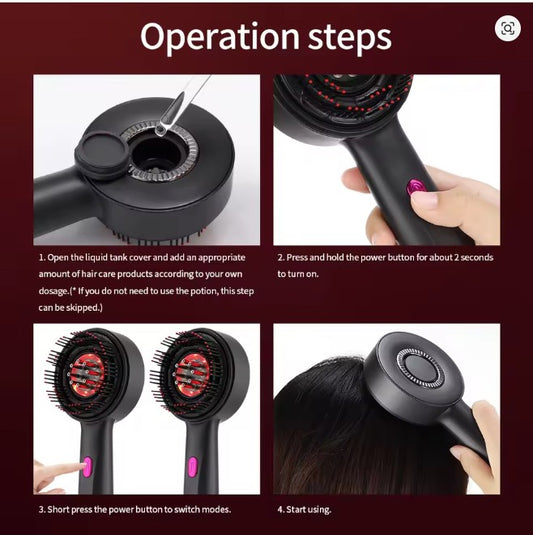 Operation steps

1. Open the liquid tank cover and add an appropriate amount of hair care products according to your own dosage.(* If you do not need to use the potion, this step can be skipped.)

2. Press and hold the power button for about 2 seconds to turn on.

3. Short press the power button to switch modes.

4. Start using.